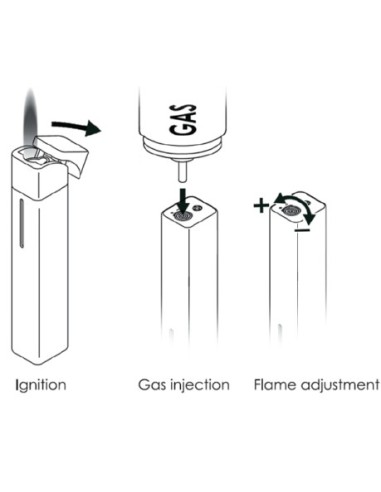 GAS

+

−

Ignition

Gas injection

Flame adjustment