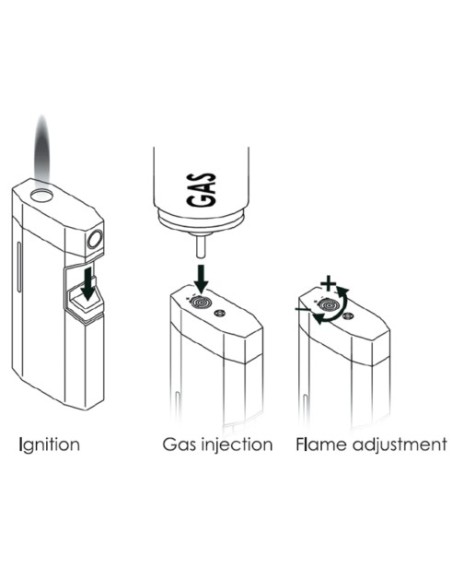 GAS

+

−

Ignition

Gas injection

Flame adjustment